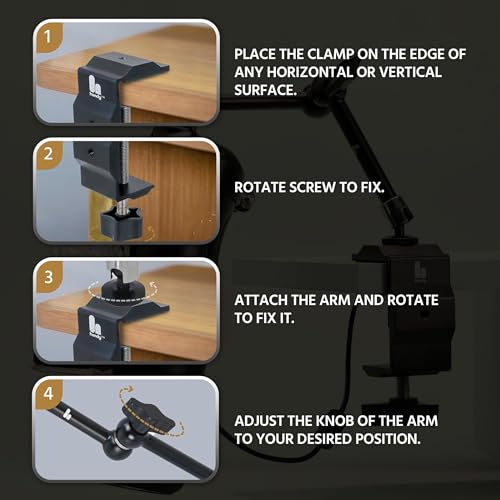 1

PLACE THE CLAMP ON THE EDGE OF ANY HORIZONTAL OR VERTICAL SURFACE.

2

ROTATE SCREW TO FIX.

3

ATTACH THE ARM AND ROTATE TO FIX IT.

4

ADJUST THE KNOB OF THE ARM TO YOUR DESIRED POSITION.