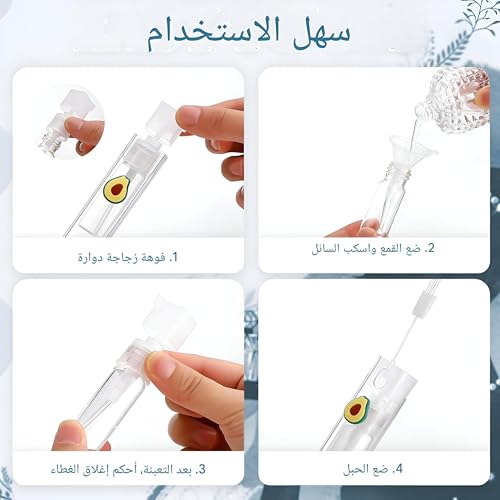 سهل الاستخدام

1. فوهة زجاجة دوارة

2. ضع القمع واسكب السائل

3. بعد التعبئة، أحكم إغلاق الغطاء

4. ضع الحبل