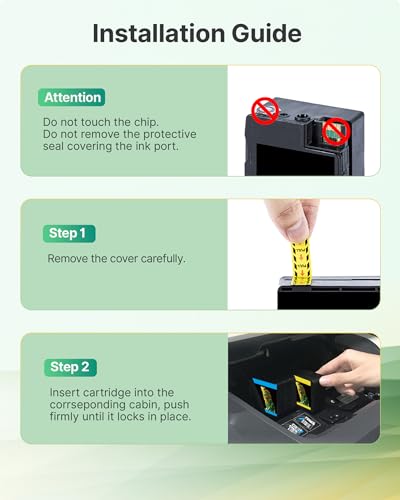 Installation Guide

Attention

Do not touch the chip.
Do not remove the protective seal covering the ink port.

Step 1

Remove the cover carefully.

Step 2

Insert cartridge into the corrseponding cabin, push firmly until it locks in place.