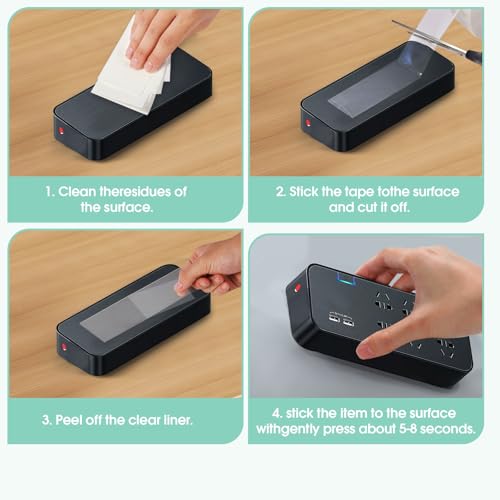 1. Clean theresidues of the surface.

2. Stick the tape tothe surface and cut it off.

3. Peel off the clear liner.

4. stick the item to the surface withgently press about 5-8 seconds.