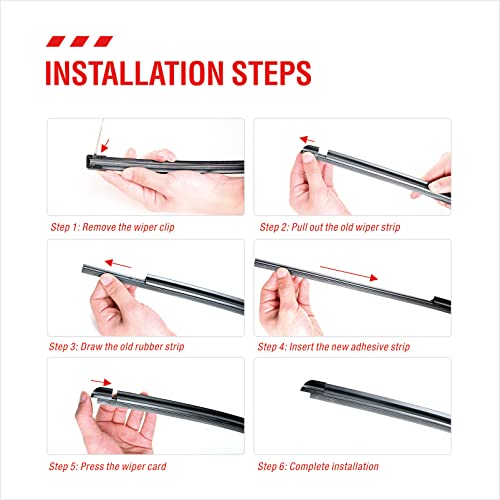 INSTALLATION STEPS

Step 1: Remove the wiper clip

Step 2: Pull out the old wiper strip

Step 3: Draw the old rubber strip

Step 4: Insert the new adhesive strip

Step 5: Press the wiper card

Step 6: Complete installation