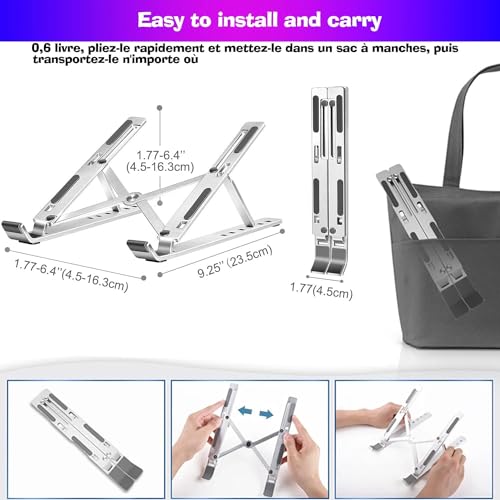 Easy to install and carry

0,6 livre, pliez-le rapidement et mettez-le dans un sac à manches, puis transportez-le n'importe où

1.77-6.4''
(4.5-16.3cm)

1.77-6.4''(4.5-16.3cm)

9.25'' (23.5cm)

1.77(4.5cm)