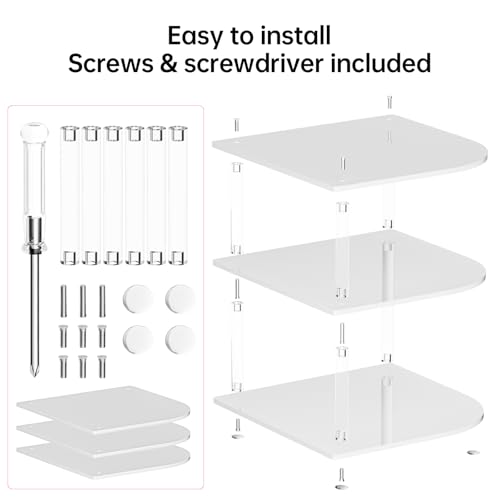 Easy to install
Screws & screwdriver included