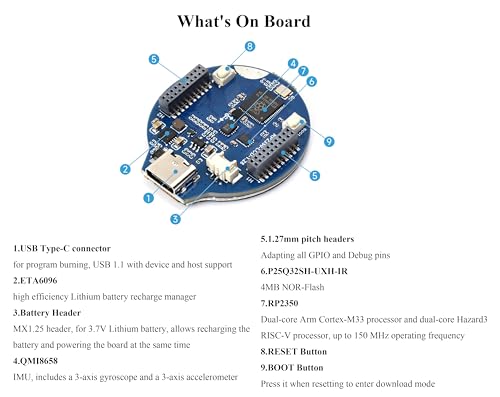 What's On Board

5

8

4

7

6

9

2

5

1

3

1.USB Type-C connector
for program burning, USB 1.1 with device and host support

2.ETA6096
high efficiency Lithium battery recharge manager

3.Battery Header
MX1.25 header, for 3.7V Lithium battery, allows recharging the battery and powering the board at the same time

4.QMI8658
IMU, includes a 3-axis gyroscope and a 3-axis accelerometer

5.1.27mm pitch headers
Adapting all GPIO and Debug pins

6.P25Q32SH-UXH-IR
4MB NOR-Flash

7.RP2350
Dual-core Arm Cortex-M33 processor and dual-core Hazard3 RISC-V processor, up to 150 MHz operating frequency

8.RESET Button

9.BOOT Button
Press it when resetting to enter download mode