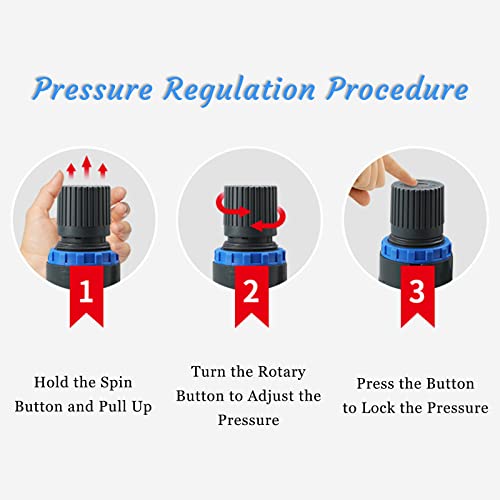 Pressure Regulation Procedure

1

Hold the Spin Button and Pull Up

2

Turn the Rotary Button to Adjust the Pressure

3

Press the Button to Lock the Pressure