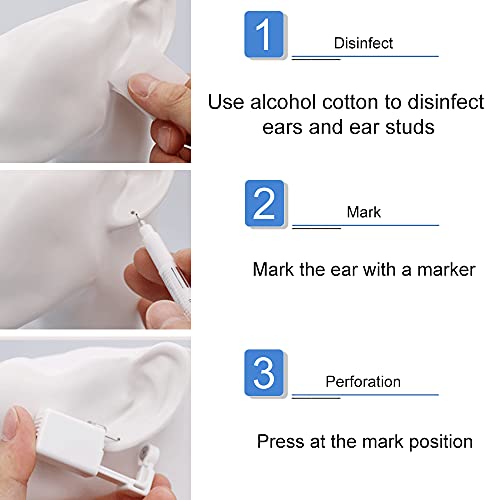 1
Disinfect

Use alcohol cotton to disinfect ears and ear studs

2
Mark

Mark the ear with a marker

3
Perforation

Press at the mark position