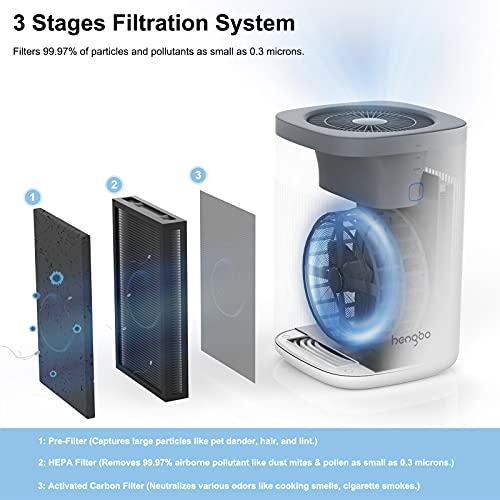 3 Stages Filtration System

Filters 99.97% of particles and pollutants as small as 0.3 microns.

1

2

3

hengbo

1: Pre-Filter (Captures large particles like pet dander, hair, and lint.)

2: HEPA Filter (Removes 99.97% airborne pollutant like dust mites & pollen as small as 0.3 microns.)

3: Activated Carbon Filter (Neutralizes various odors like cooking smells, cigarette smokes.)