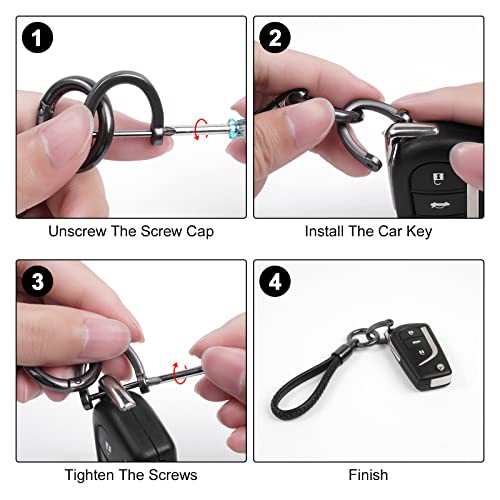 1
Unscrew The Screw Cap

2
Install The Car Key

3
Tighten The Screws

4
Finish