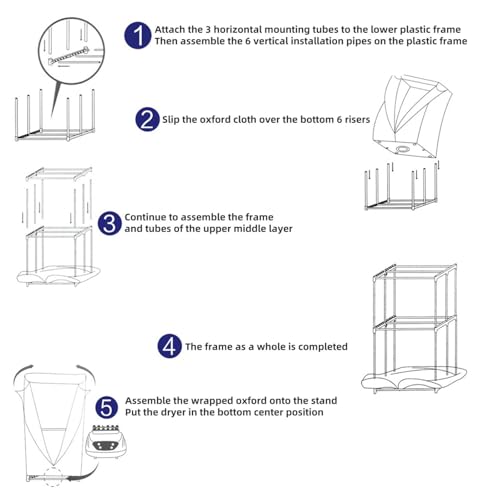 1 Attach the 3 horizontal mounting tubes to the lower plastic frame
Then assemble the 6 vertical installation pipes on the plastic frame

2 Slip the oxford cloth over the bottom 6 risers

3 Continue to assemble the frame
and tubes of the upper middle layer

4 The frame as a whole is completed

5 Assemble the wrapped oxford onto the stand
Put the dryer in the bottom center position