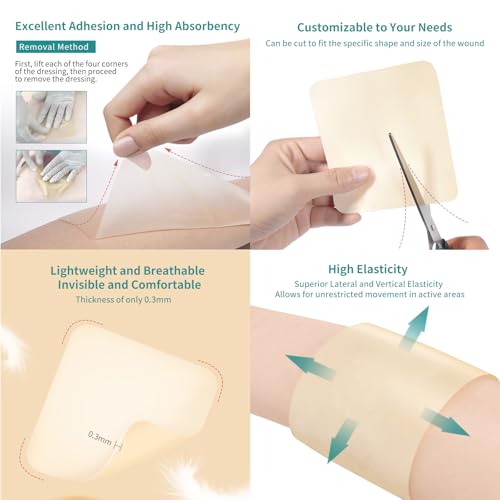 Excellent Adhesion and High Absorbency

Removal Method

First, lift each of the four corners of the dressing, then proceed to remove the dressing.

Customizable to Your Needs

Can be cut to fit the specific shape and size of the wound

Lightweight and Breathable
Invisible and Comfortable

Thickness of only 0.3mm

0.3mm

High Elasticity

Superior Lateral and Vertical Elasticity
Allows for unrestricted movement in active areas