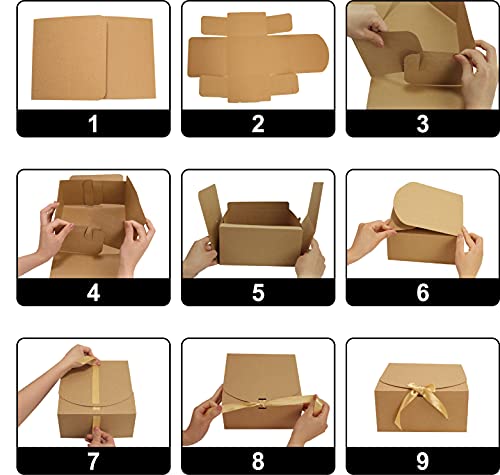 1

2

3

4

5

6

7

8

9