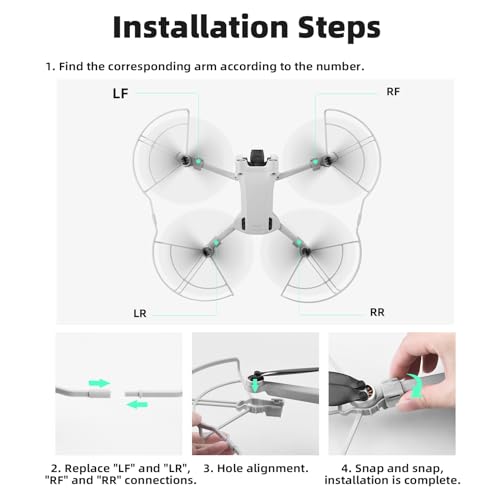 Installation Steps

1. Find the corresponding arm according to the number.

LF

RF

LR

RR

2. Replace "LF" and "LR", "RF" and "RR" connections.

3. Hole alignment.

4. Snap and snap, installation is complete.