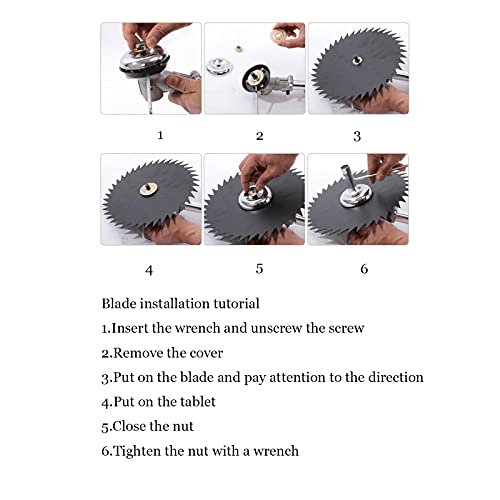 1 2 3

4 5 6

Blade installation tutorial

1.Insert the wrench and unscrew the screw

2.Remove the cover

3.Put on the blade and pay attention to the direction

4.Put on the tablet

5.Close the nut

6.Tighten the nut with a wrench