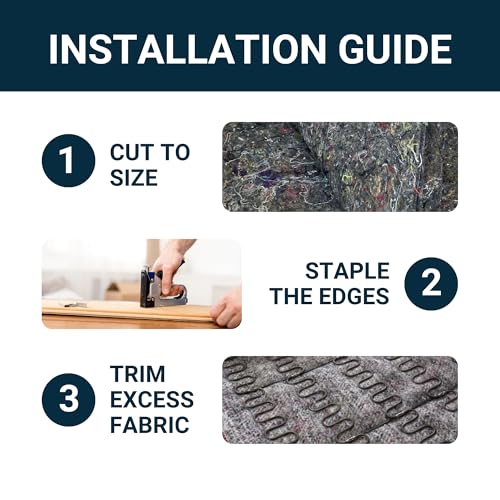 INSTALLATION GUIDE

1 CUT TO SIZE

STAPLE THE EDGES 2

3 TRIM EXCESS FABRIC