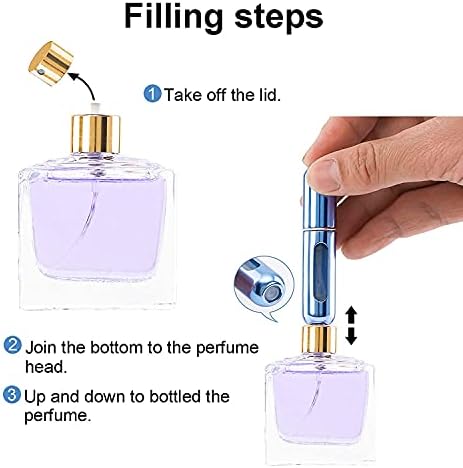 Filling steps

1 Take off the lid.

2 Join the bottom to the perfume head.

3 Up and down to bottled the perfume.