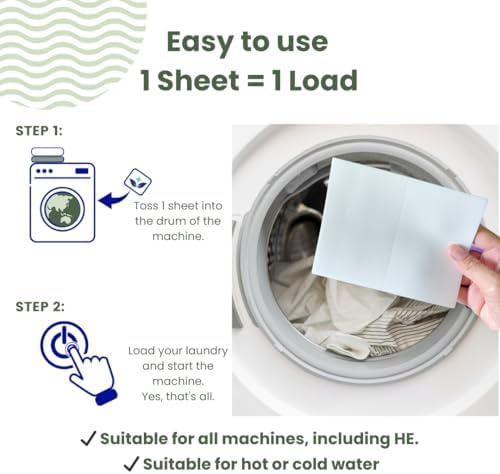 Easy to use
1 Sheet = 1 Load

STEP 1:

Toss 1 sheet into the drum of the machine.

STEP 2:

Load your laundry and start the machine.
Yes, that's all.

✓ Suitable for all machines, including HE.
✓ Suitable for hot or cold water