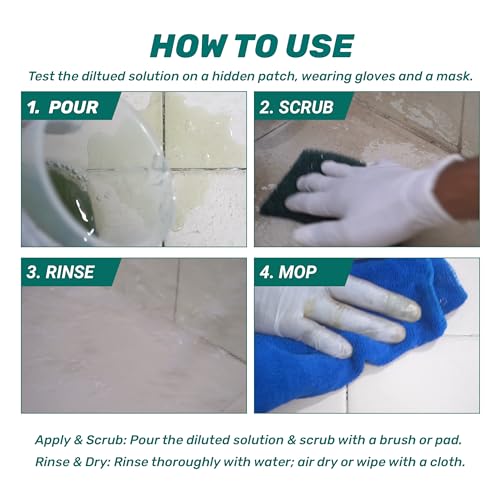 HOW TO USE

Test the diltued solution on a hidden patch, wearing gloves and a mask.

1. POUR

2. SCRUB

3. RINSE

4. MOP

Apply & Scrub: Pour the diluted solution & scrub with a brush or pad.

Rinse & Dry: Rinse thoroughly with water; air dry or wipe with a cloth.