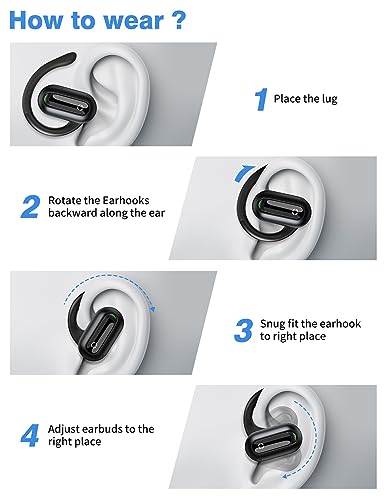 How to wear ?

1 Place the lug

2 Rotate the Earhooks backward along the ear

3 Snug fit the earhook to right place

4 Adjust earbuds to the right place