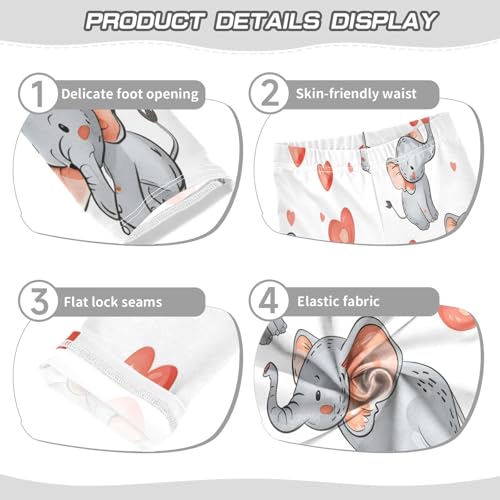 PRODUCT DETAILS DISPLAY

1 Delicate foot opening

2 Skin-friendly waist

3 Flat lock seams

4 Elastic fabric