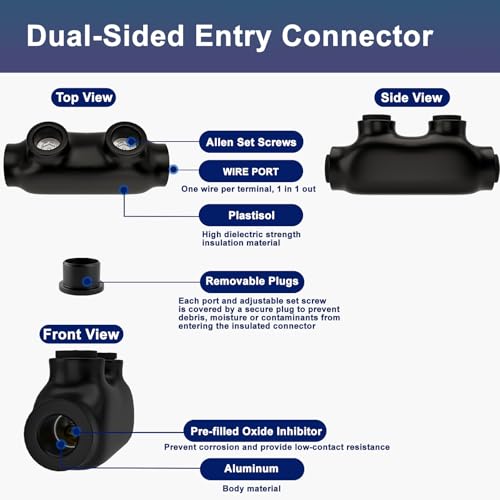 Dual-Sided Entry Connector

Top View

Side View

Allen Set Screws

WIRE PORT

One wire per terminal, 1 in 1 out

Plastisol

High dielectric strength insulation material

Removable Plugs

Each port and adjustable set screw is covered by a secure plug to prevent debris, moisture or contaminants from entering the insulated connector

Front View

Pre-filled Oxide Inhibitor

Prevent corrosion and provide low-contact resistance

Aluminum

Body material