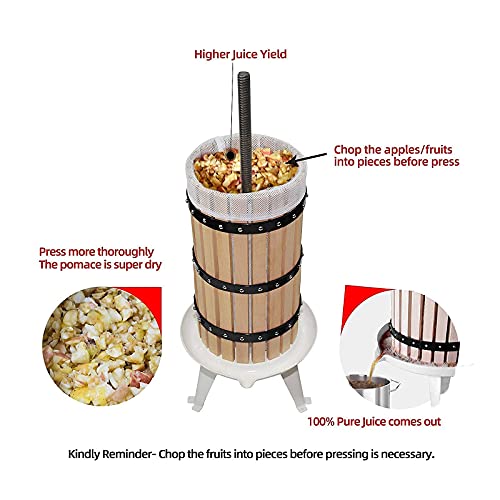 Higher Juice Yield

Chop the apples/fruits into pieces before press

Press more thoroughly
The pomace is super dry

100% Pure Juice comes out

Kindly Reminder- Chop the fruits into pieces before pressing is necessary.