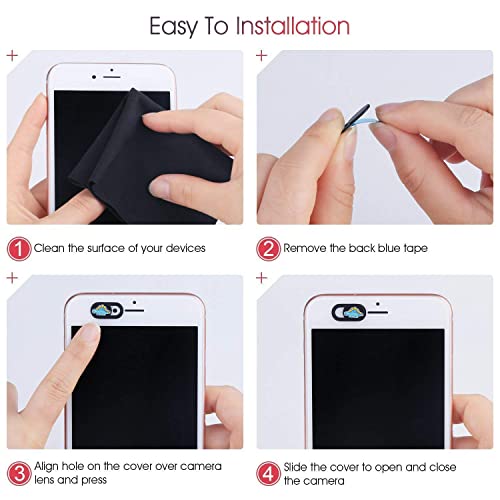 Easy To Installation

1 Clean the surface of your devices

2 Remove the back blue tape

3 Align hole on the cover over camera lens and press

4 Slide the cover to open and close the camera