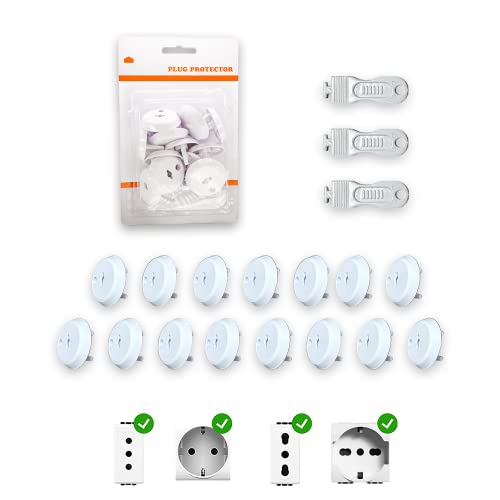 PLUG PROTECTOR