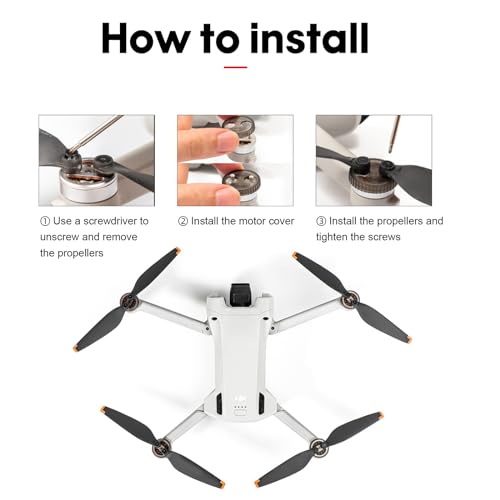 How to install

① Use a screwdriver to unscrew and remove the propellers

② Install the motor cover

③ Install the propellers and tighten the screws