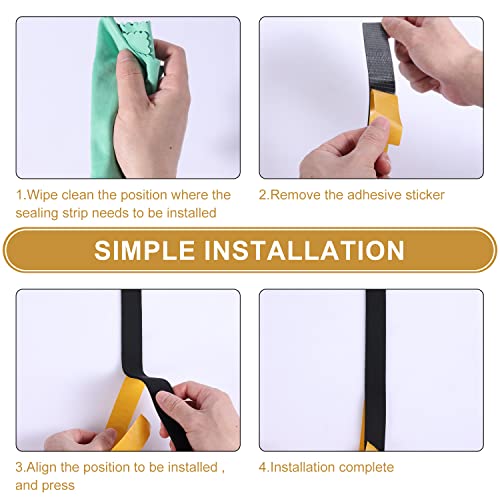 1.Wipe clean the position where the sealing strip needs to be installed

2.Remove the adhesive sticker

SIMPLE INSTALLATION

3.Align the position to be installed , and press

4.Installation complete