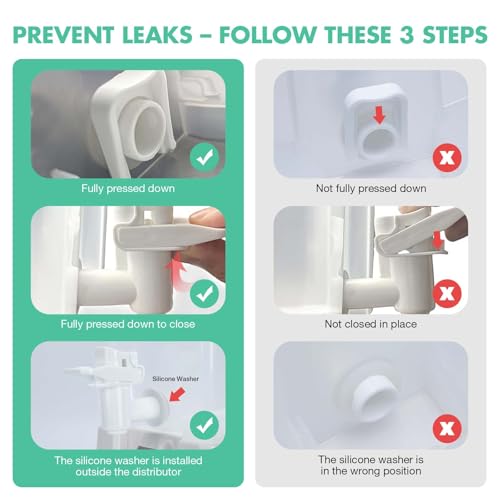 PREVENT LEAKS – FOLLOW THESE 3 STEPS

Fully pressed down

Fully pressed down to close

Silicone Washer

The silicone washer is installed outside the distributor

Not fully pressed down

Not closed in place

The silicone washer is in the wrong position