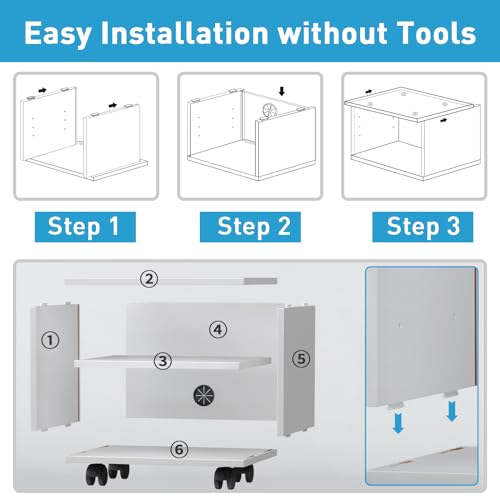 Easy Installation without Tools

Step 1

Step 2

Step 3

②

①

④

③

⑤

⑥