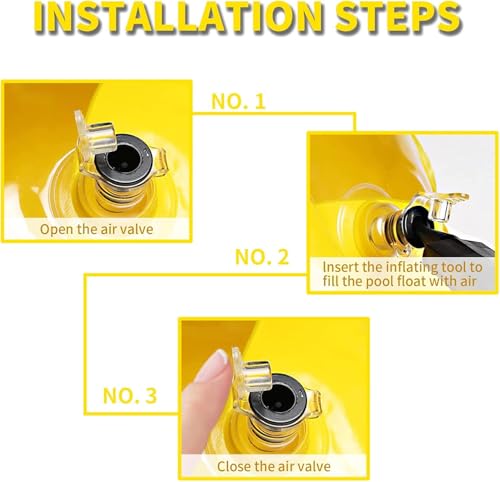 INSTALLATION STEPS

NO. 1

Open the air valve

NO. 2

Insert the inflating tool to fill the pool float with air

NO. 3

Close the air valve