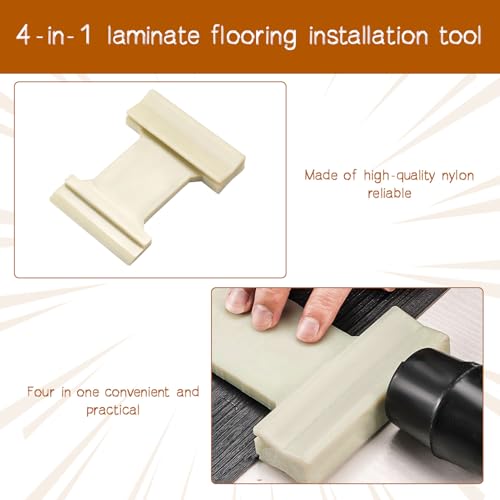 4-in-1 laminate flooring installation tool

Made of high-quality nylon reliable

Four in one convenient and practical