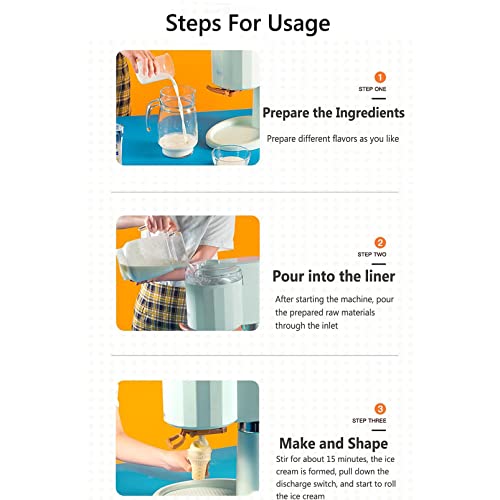 Steps For Usage

1
STEP ONE
Prepare the Ingredients
Prepare different flavors as you like

2
STEP TWO
Pour into the liner
After starting the machine, pour the prepared raw materials through the inlet

3
STEP THREE
Make and Shape
Stir for about 15 minutes, the ice cream is formed, pull down the discharge switch, and start to roll the ice cream