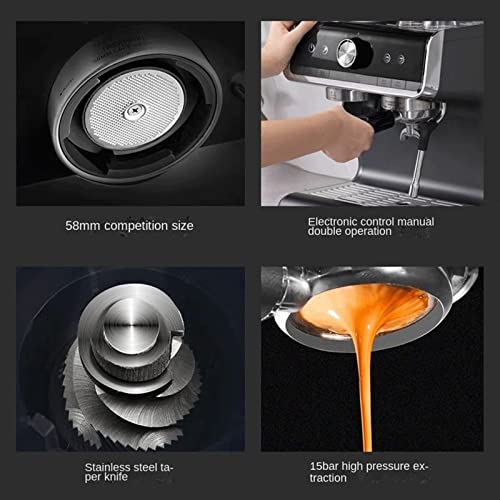 58mm competition size

Electronic control manual double operation

Stainless steel taper knife

15bar high pressure extraction