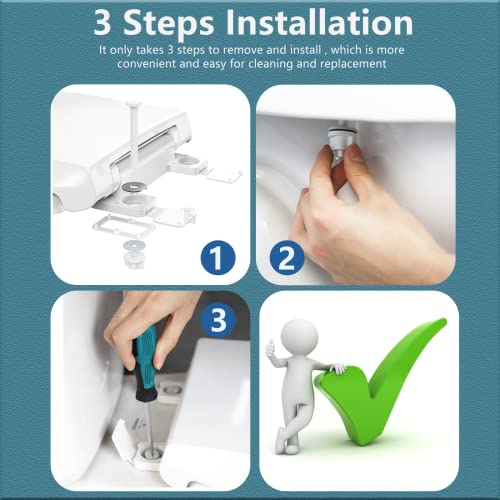 3 Steps Installation

It only takes 3 steps to remove and install , which is more convenient and easy for cleaning and replacement

1

2

3