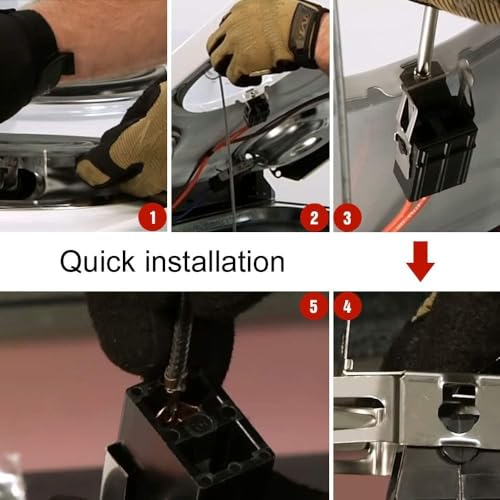 1
2
3
Quick installation
5
4