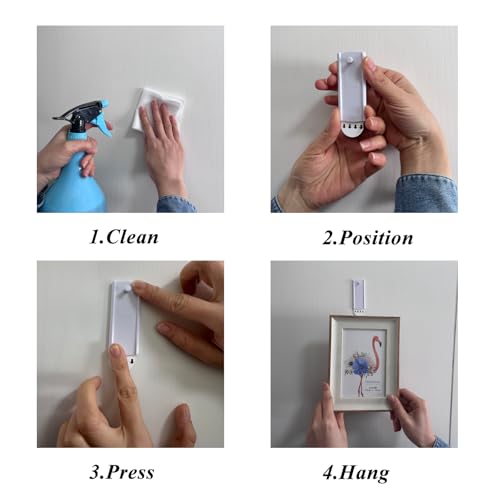 1.Clean

2.Position

3.Press

4.Hang