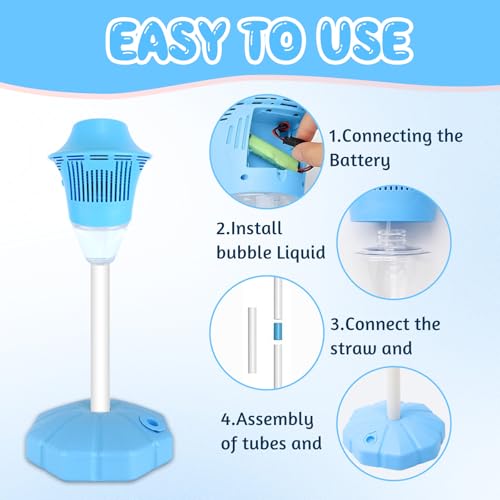 EASY TO USE

1.Connecting the Battery

2.Install bubble Liquid

3.Connect the straw and

4.Assembly of tubes and