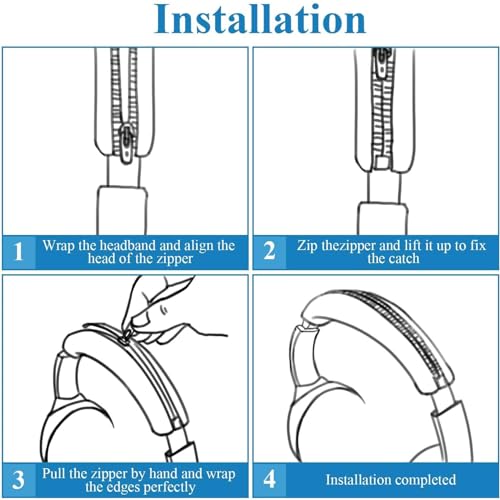 Installation

1 Wrap the headband and align the head of the zipper

2 Zip thezipper and lift it up to fix the catch

3 Pull the zipper by hand and wrap the edges perfectly

4 Installation completed