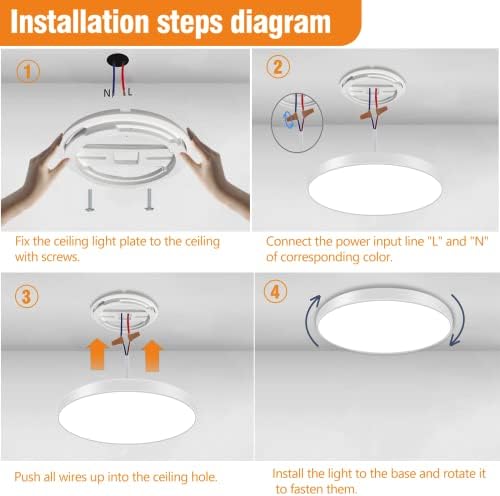 Installation steps diagram

1

N L

Fix the ceiling light plate to the ceiling with screws.

2

Connect the power input line "L" and "N" of corresponding color.

3

Push all wires up into the ceiling hole.

4

Install the light to the base and rotate it to fasten them.