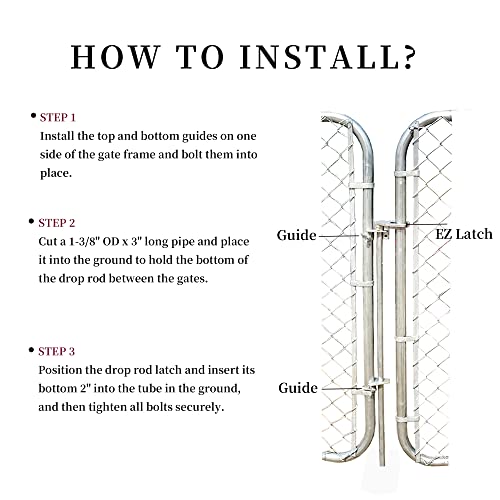 HOW TO INSTALL?

• STEP 1
Install the top and bottom guides on one side of the gate frame and bolt them into place.

• STEP 2
Cut a 1-3/8" OD x 3" long pipe and place it into the ground to hold the bottom of the drop rod between the gates.

• STEP 3
Position the drop rod latch and insert its bottom 2" into the tube in the ground, and then tighten all bolts securely.

Guide

EZ Latch

Guide