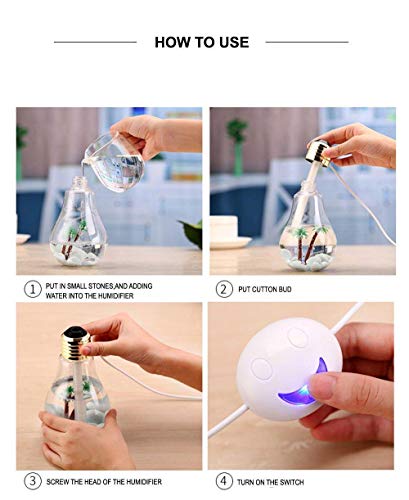 HOW TO USE

1 PUT IN SMALL STONES,AND ADDING WATER INTO THE HUMIDIFIER

2 PUT CUTTON BUD

3 SCREW THE HEAD OF THE HUMIDIFIER

4 TURN ON THE SWITCH