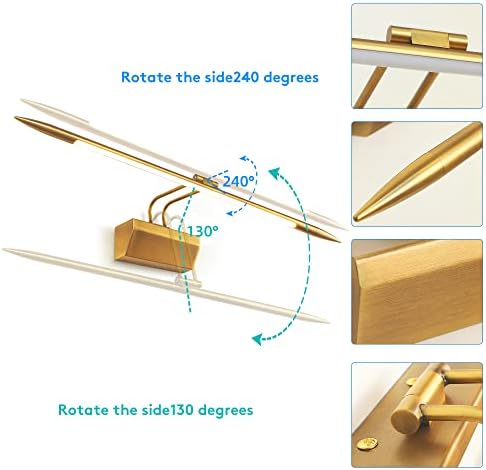 Rotate the side240 degrees

240°

130°

Rotate the side130 degrees