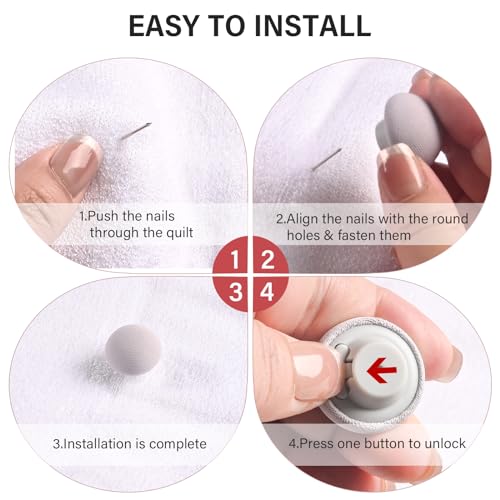 EASY TO INSTALL

1.Push the nails through the quilt

2.Align the nails with the round holes & fasten them

1 2
3 4

3.Installation is complete

4.Press one button to unlock