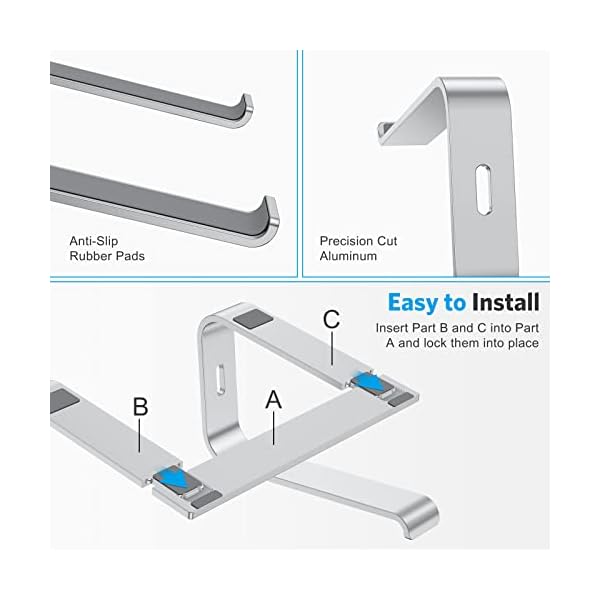 Anti-Slip Rubber Pads

Precision Cut Aluminum

Easy to Install

Insert Part B and C into Part A and lock them into place

C

B

A