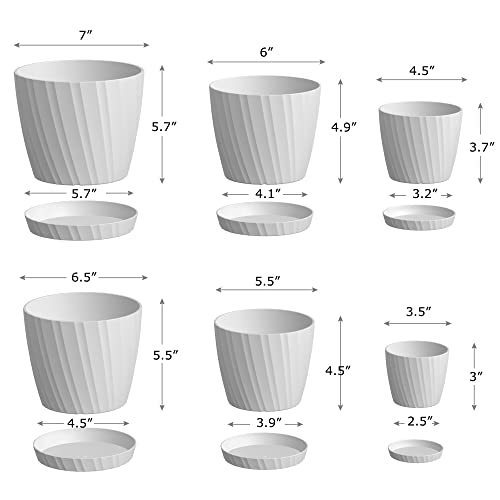 7″
5.7″
5.7″
6″
4.9″
4.1″
4.5″
3.7″
3.2″
6.5″
5.5″
4.5″
5.5″
4.5″
3.9″
3.5″
3″
2.5″