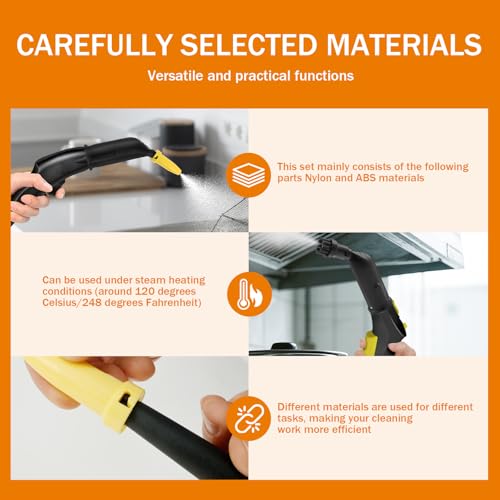 CAREFULLY SELECTED MATERIALS

Versatile and practical functions

This set mainly consists of the following parts Nylon and ABS materials

Can be used under steam heating conditions (around 120 degrees Celsius/248 degrees Fahrenheit)

Different materials are used for different tasks, making your cleaning work more efficient