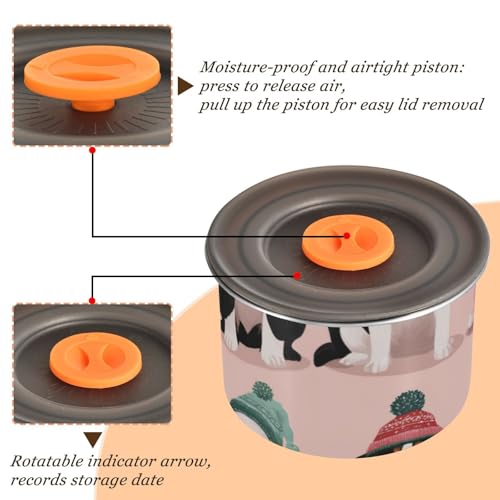 Moisture-proof and airtight piston:
press to release air,
pull up the piston for easy lid removal

Rotatable indicator arrow,
records storage date