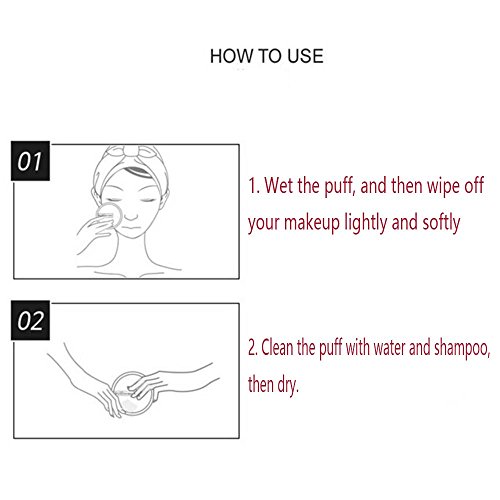 HOW TO USE

01

1. Wet the puff, and then wipe off your makeup lightly and softly

02

2. Clean the puff with water and shampoo, then dry.